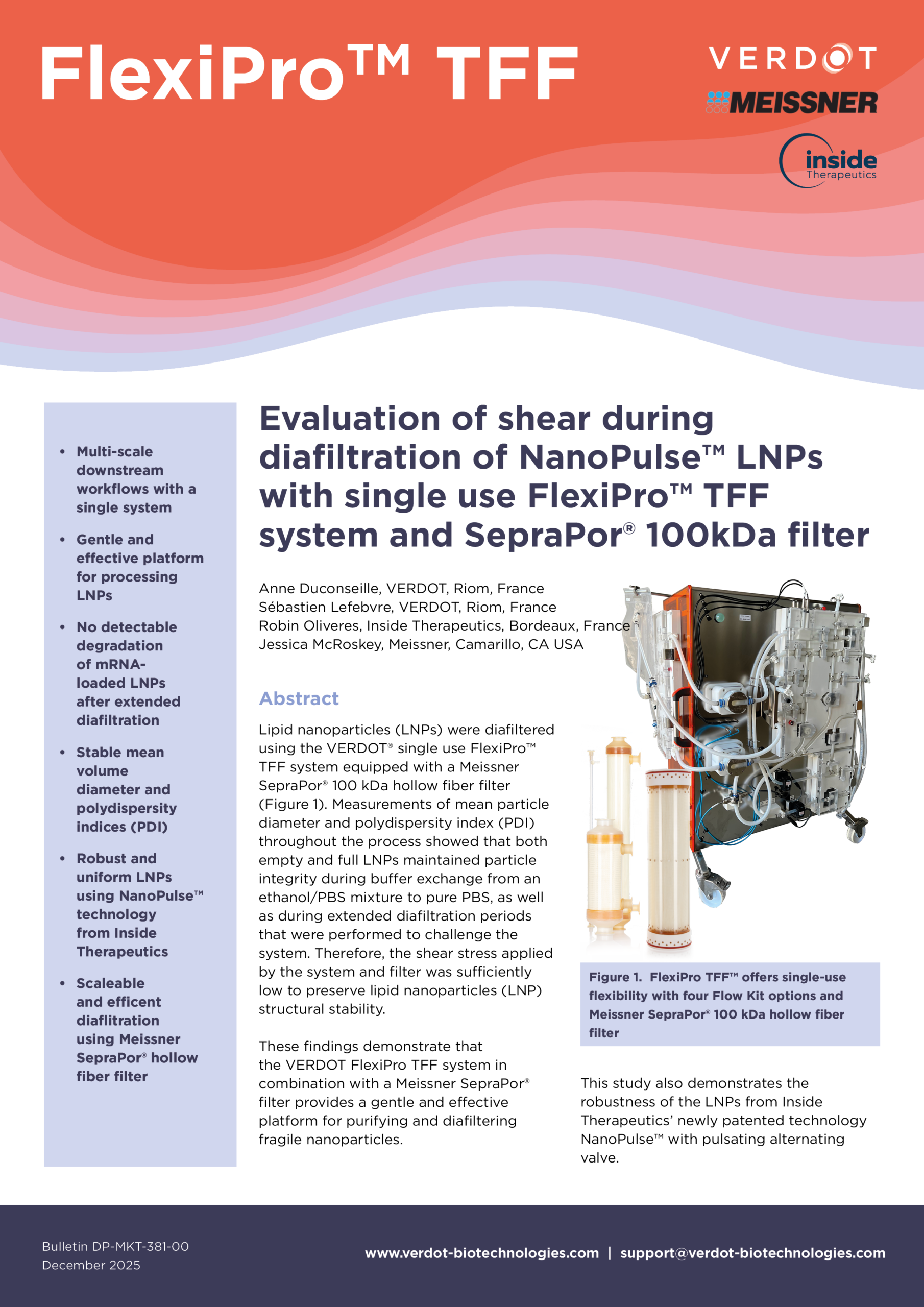 FlexiPro™ TFF

VERDOT

MEISSNER

inside Therapeutics

- Multi-scale downstream workflows with a single system
- Gentle and effective platform for processing LNPs
- No detectable degradation of mRNA-loaded LNPs after extended diafiltration
- Stable mean volume diameter and polydispersity indices (PDI)
- Robust and uniform LNPs using NanoPulse™ technology from Inside Therapeutics
- Scaleable and efficent diaflitration using Meissner SepraPor® hollow fiber filter

Evaluation of shear during diafiltration of NanoPulse™ LNPs with single use FlexiPro™ TFF system and SepraPor® 100kDa filter

Anne Duconseille, VERDOT, Riom, France
Sébastien Lefebvre, VERDOT, Riom, France
Robin Oliveres, Inside Therapeutics, Bordeaux, France
Jessica McRoskey, Meissner, Camarillo, CA USA

Abstract

Lipid nanoparticles (LNPs) were diafiltered using the VERDOT® single use FlexiPro™ TFF system equipped with a Meissner SepraPor® 100 kDa hollow fiber filter (Figure 1). Measurements of mean particle diameter and polydispersity index (PDI) throughout the process showed that both empty and full LNPs maintained particle integrity during buffer exchange from an ethanol/PBS mixture to pure PBS, as well as during extended diafiltration periods that were performed to challenge the system. Therefore, the shear stress applied by the system and filter was sufficiently low to preserve lipid nanoparticles (LNP) structural stability.

These findings demonstrate that the VERDOT FlexiPro TFF system in combination with a Meissner SepraPor® filter provides a gentle and effective platform for purifying and diafiltering fragile nanoparticles.

Figure 1. FlexiPro TFF™ offers single-use flexibility with four Flow Kit options and Meissner SepraPor® 100 kDa hollow fiber filter

This study also demonstrates the robustness of the LNPs from Inside Therapeutics' newly patented technology NanoPulse™ with pulsating alternating valve.

Bulletin DP-MKT-381-00
December 2025

www.verdot-biotechnologies.com | support@verdot-biotechnologies.com